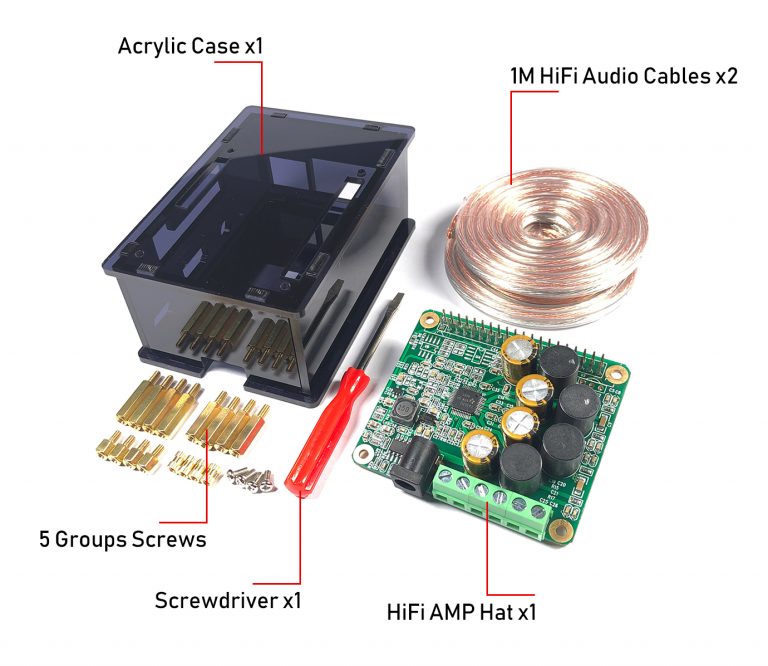 Acrylic Case x1

1M HiFi Audio Cables x2

5 Groups Screws

Screwdriver x1

HiFi AMP Hat x1