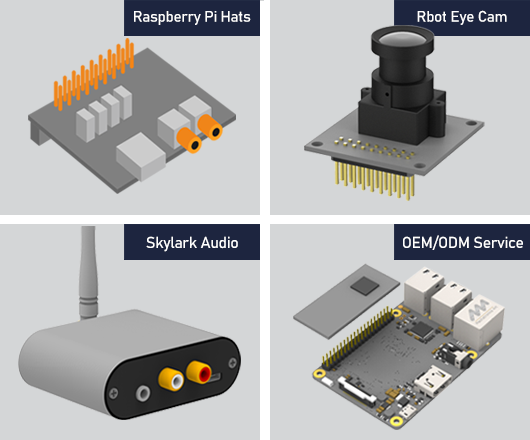 Raspberry Pi Hats

Rbot Eye Cam

Skylark Audio

OEM/ODM Service