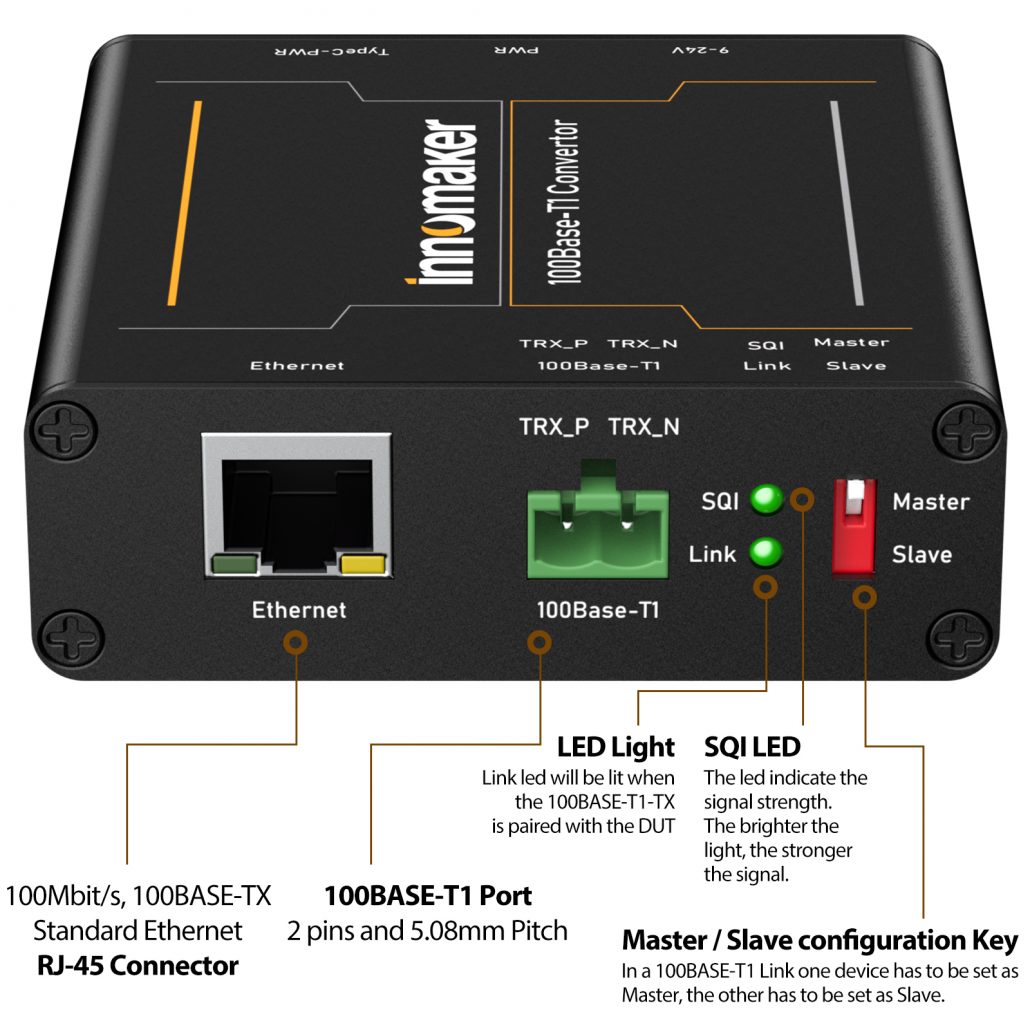 TypeC-PWR PWR 9-24V

innomaker

100Base-T1 Convertor

Ethernet

TRX_P TRX_N
100Base-T1

SQI Link

Master Slave

TRX_P TRX_N

SQI

Link

Master

Slave

Ethernet

100Base-T1

LED Light
Link led will be lit when the 100BASE-T1-TX is paired with the DUT

SQI LED
The led indicate the signal strength. The brighter the light, the stronger the signal.

100Mbit/s, 100BASE-TX Standard Ethernet
RJ-45 Connector

100BASE-T1 Port
2 pins and 5.08mm Pitch

Master / Slave configuration Key
In a 100BASE-T1 Link one device has to be set as Master, the other has to be set as Slave.